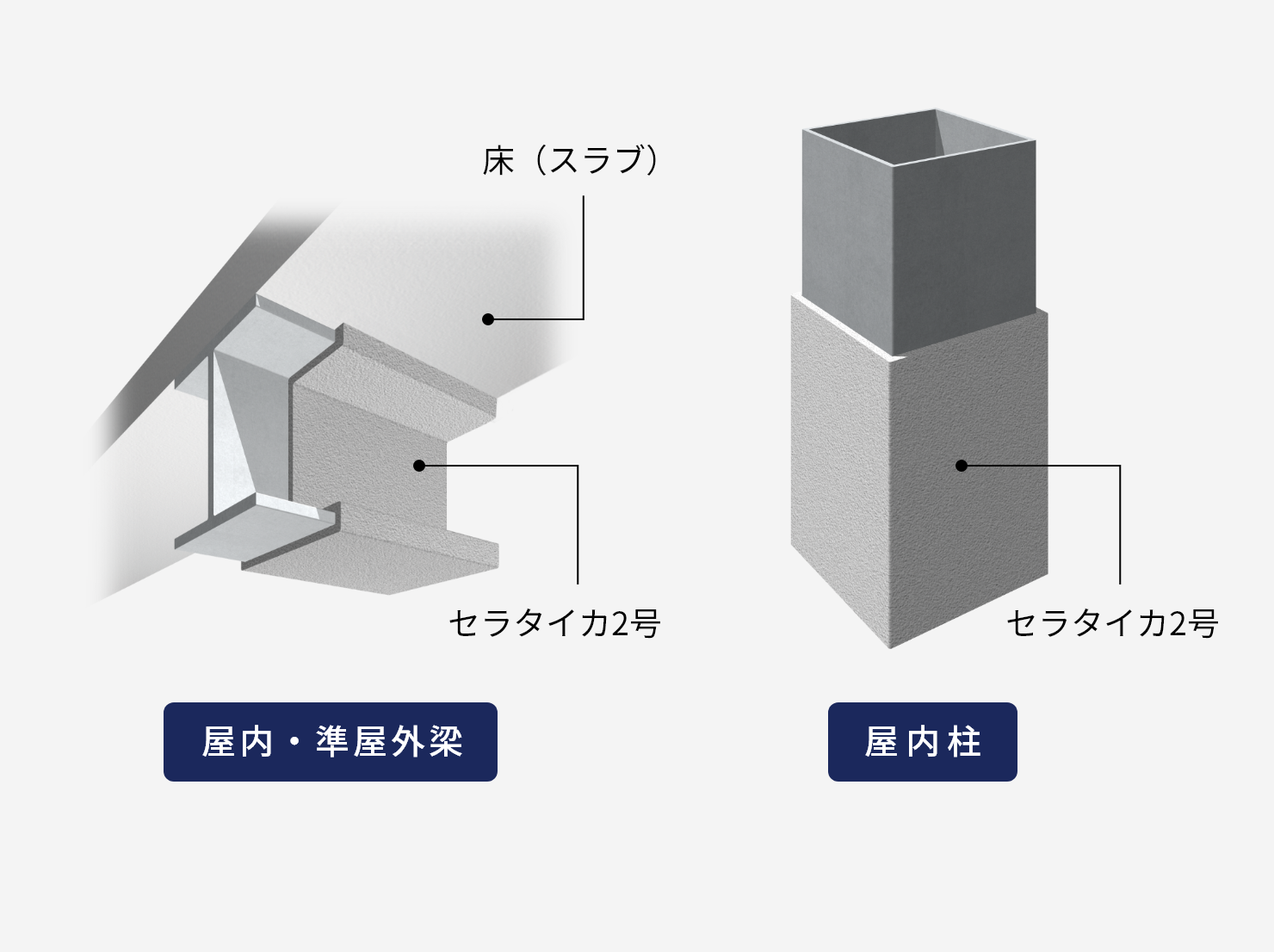 床（スラブ）

セラタイカ2号

屋内・準屋外梁

セラタイカ2号

屋内柱